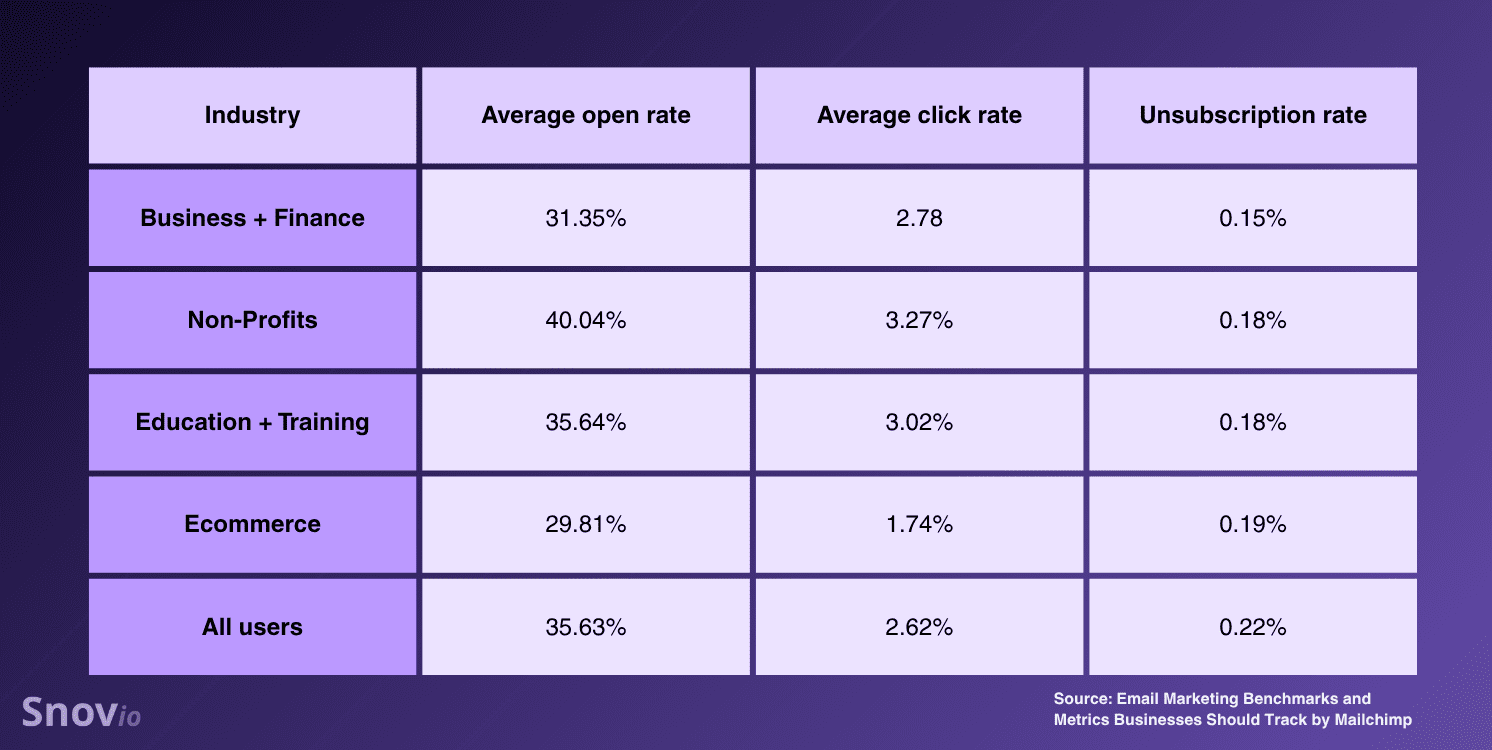 | Industry | Average open rate | Average click rate | Unsubscription rate |
|---|---|---|---|
| Business + Finance | 31.35% | 2.78 | 0.15% |
| Non-Profits | 40.04% | 3.27% | 0.18% |
| Education + Training | 35.64% | 3.02% | 0.18% |
| Ecommerce | 29.81% | 1.74% | 0.19% |
| All users | 35.63% | 2.62% | 0.22% |

Snovio

Source: Email Marketing Benchmarks and Metrics Businesses Should Track by Mailchimp