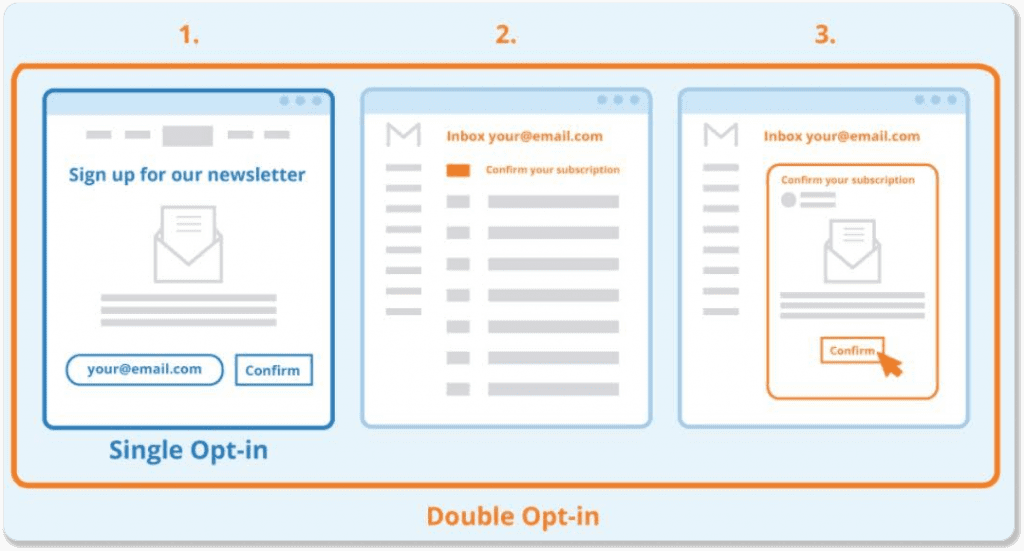 1.

Sign up for our newsletter

your@email.com

Confirm

Single Opt-in

2.

Inbox your@email.com

Confirm your subscription

3.

Inbox your@email.com

Confirm your subscription

Confirm

Double Opt-in