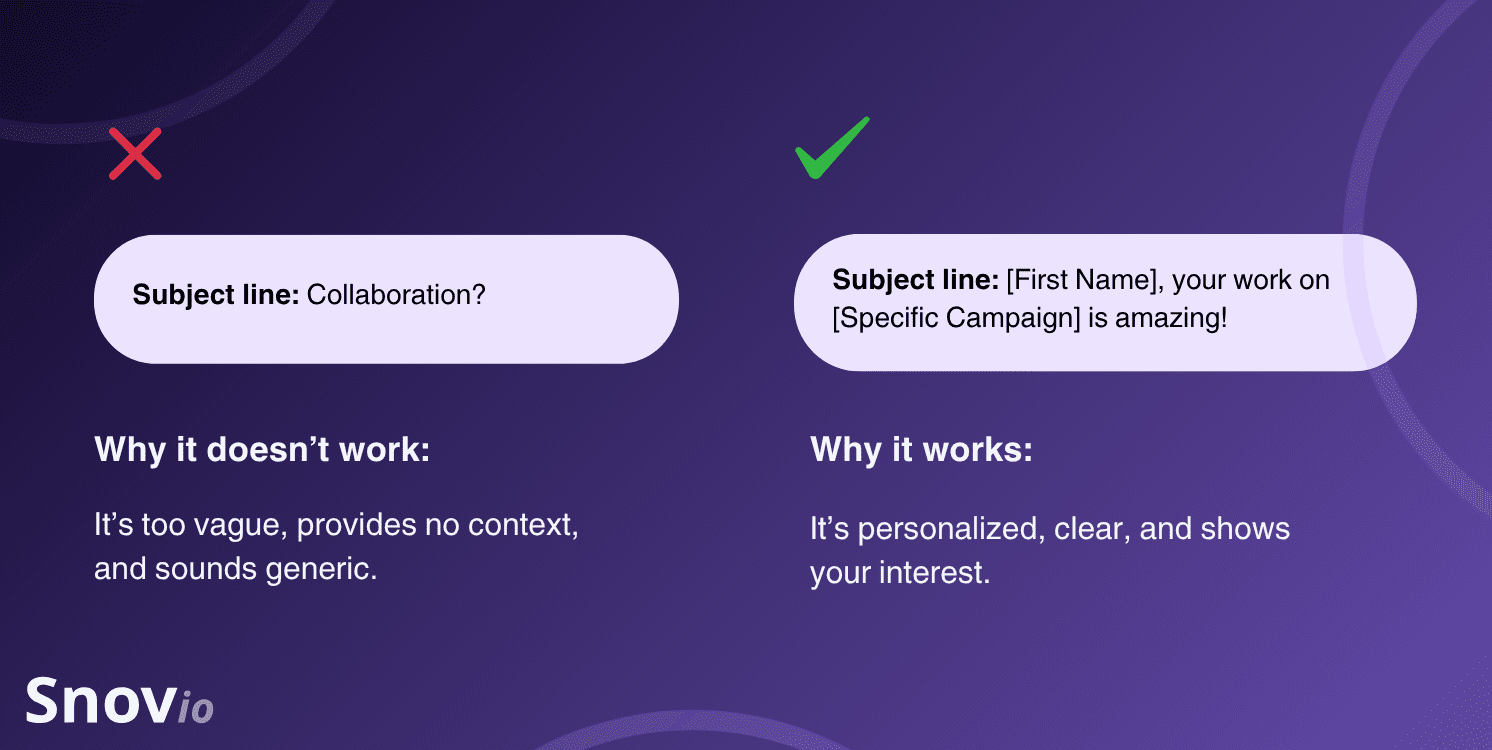 Subject line: Collaboration?

Why it doesn't work:

It's too vague, provides no context, and sounds generic.

Subject line: [First Name], your work on [Specific Campaign] is amazing!

Why it works:

It's personalized, clear, and shows your interest.

Snovio