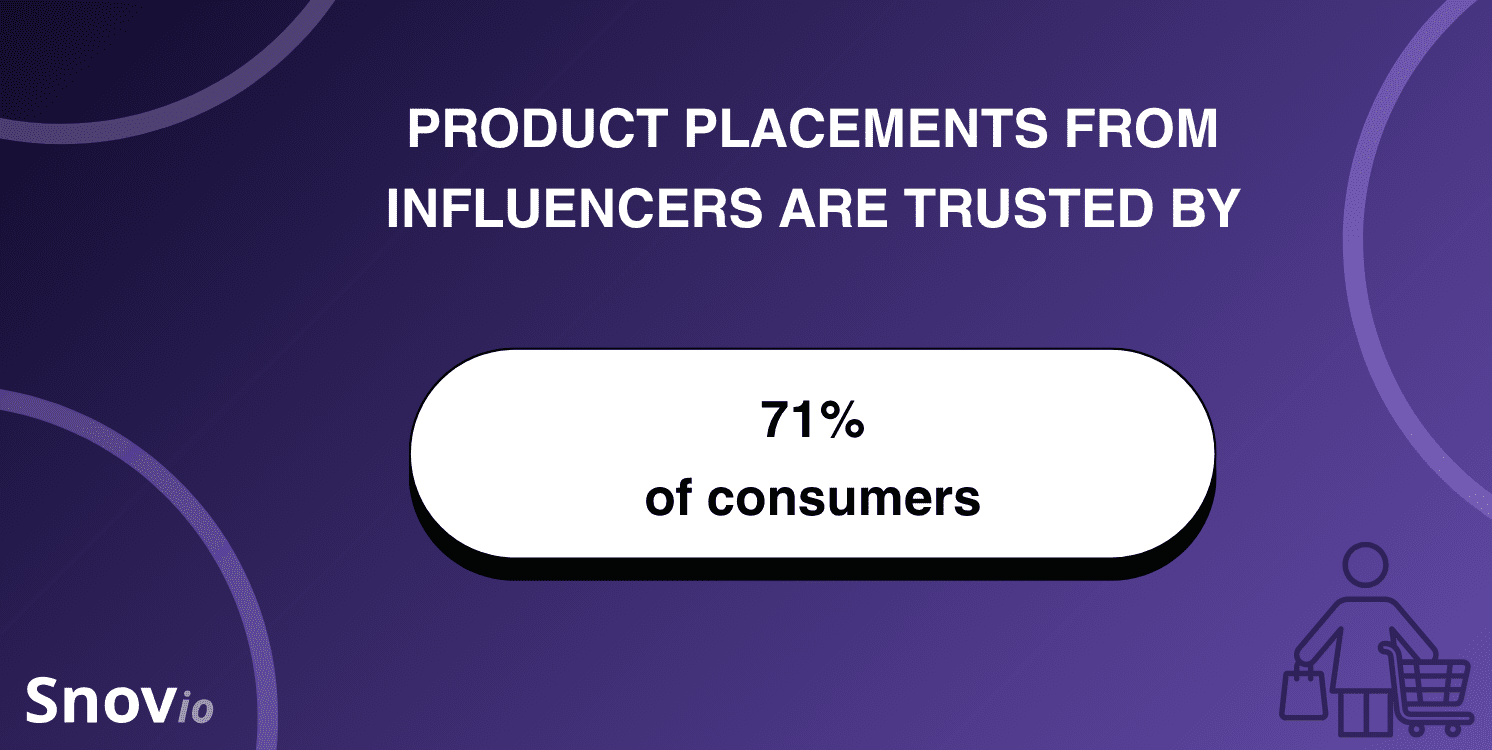 PRODUCT PLACEMENTS FROM INFLUENCERS ARE TRUSTED BY

71%
of consumers

Snovio